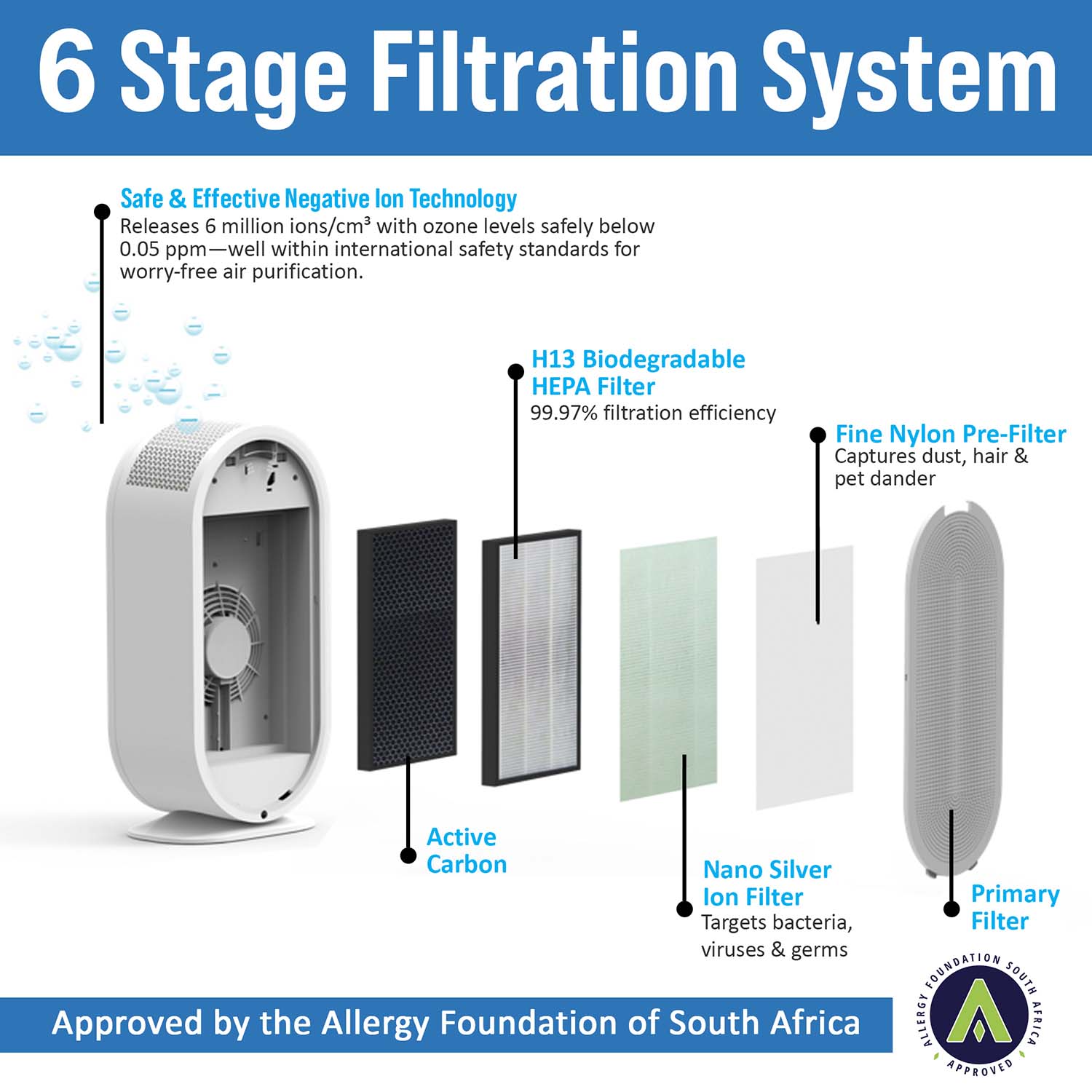 6 Stage Filtration System

Safe & Effective Negative Ion Technology
Releases 6 million ions/cm³ with ozone levels safely below 0.05 ppm—well within international safety standards for worry-free air purification.

H13 Biodegradable HEPA Filter
99.97% filtration efficiency

Fine Nylon Pre-Filter
Captures dust, hair & pet dander

Active Carbon

Nano Silver Ion Filter
Targets bacteria, viruses & germs

Primary Filter

Approved by the Allergy Foundation of South Africa

ALLERGY FOUNDATION SOUTH AFRICA
APPROVED