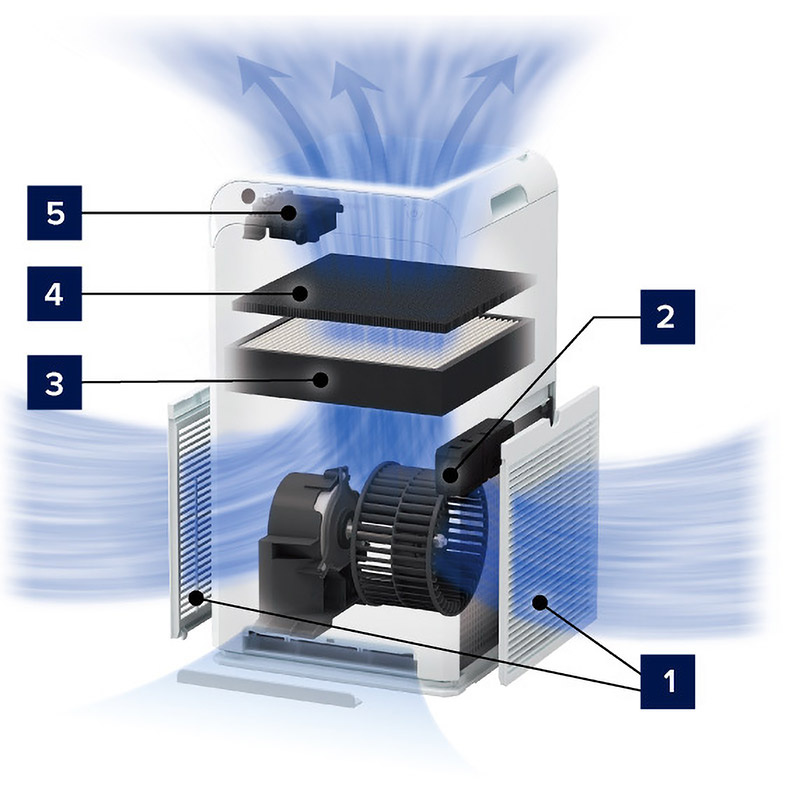 5
4
3
2
1